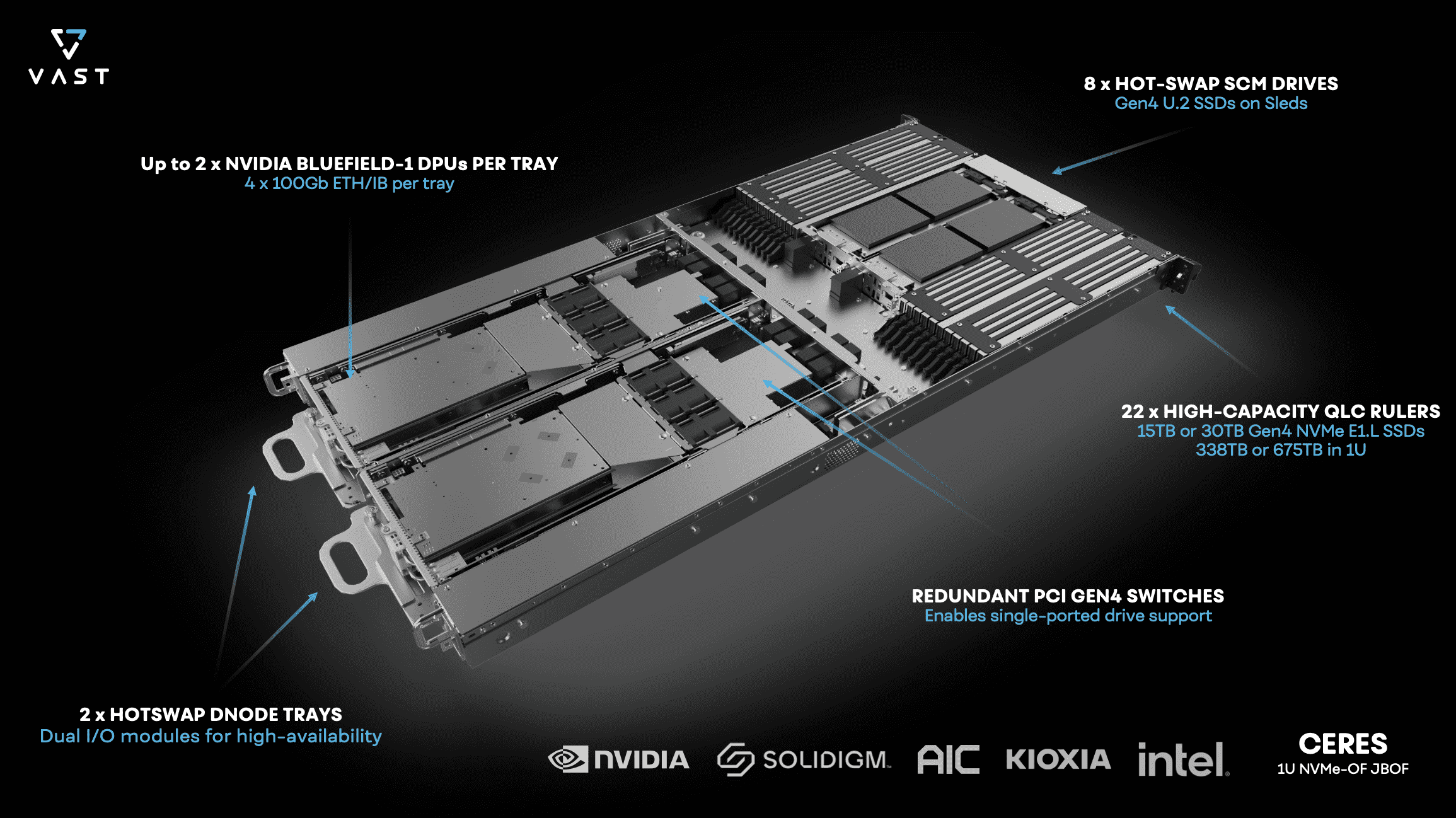 VAST

8 x HOT-SWAP SCM DRIVES
Gen4 U.2 SSDs on Sleds

Up to 2 x NVIDIA BLUEFIELD-1 DPUs PER TRAY
4 x 100Gb ETH/IB per tray

22 x HIGH-CAPACITY QLC RULERS
15TB or 30TB Gen4 NVMe E1.L SSDs
338TB or 675TB in 1U

REDUNDANT PCI GEN4 SWITCHES
Enables single-ported drive support

2 x HOTSWAP DNODE TRAYS
Dual I/O modules for high-availability

NVIDIA SOLIDIGM AIC KIOXIA intel

CERES
1U NVMe-OF JBOF